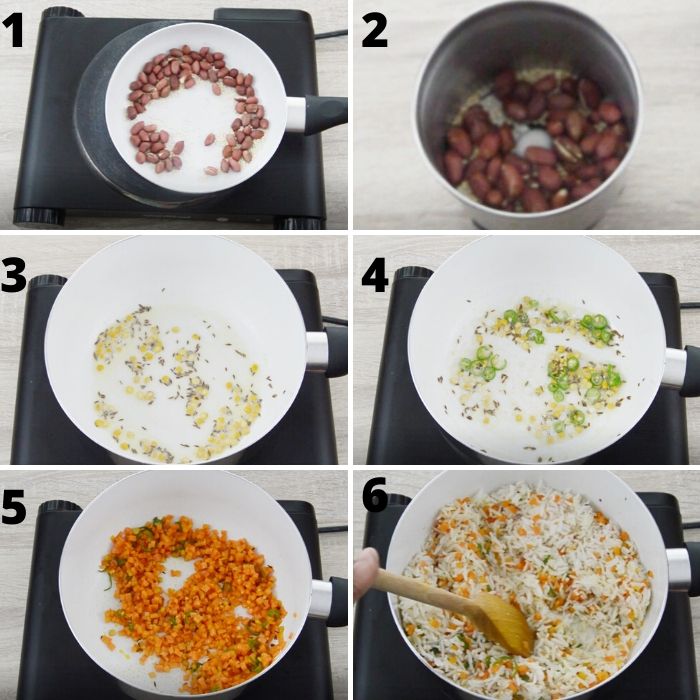 1

2

3

4

5

6