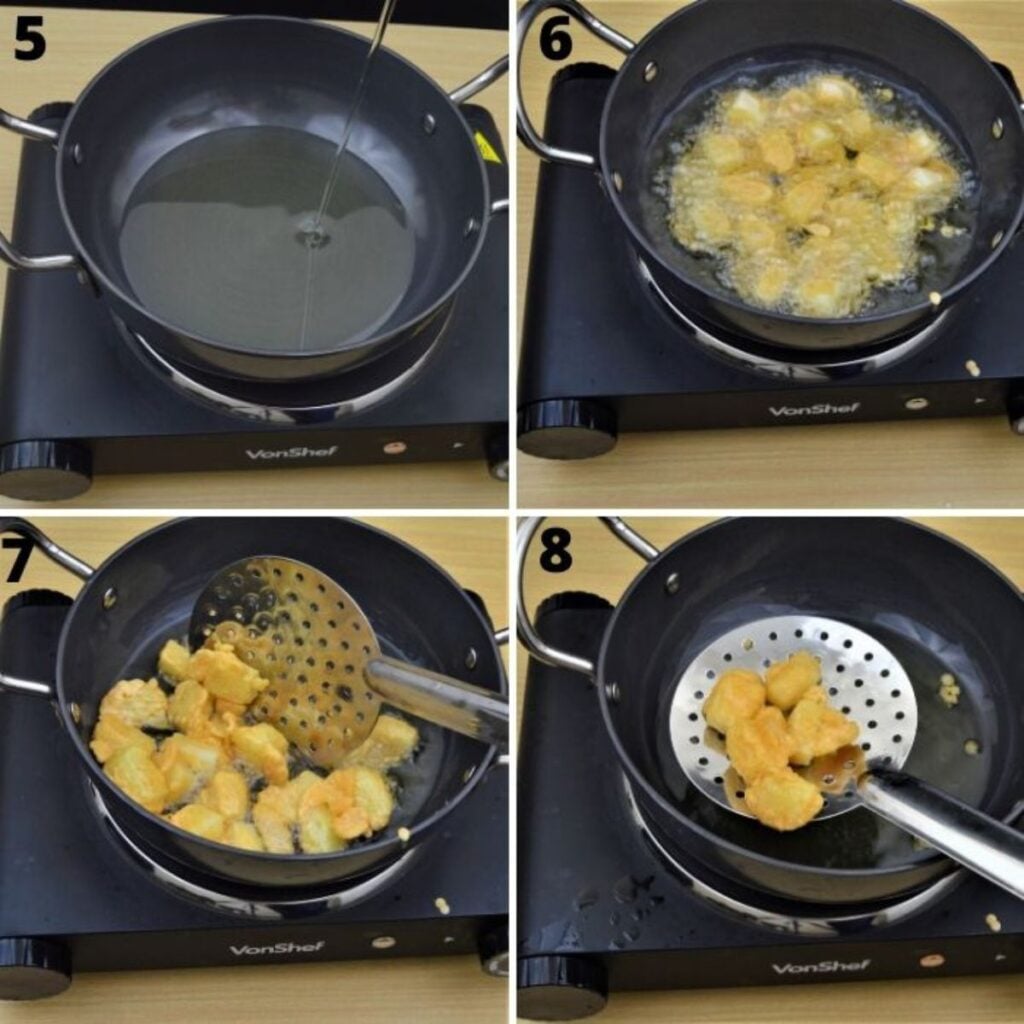 5

VonShef

6

VonShef

7

VonShef

8

VonShef